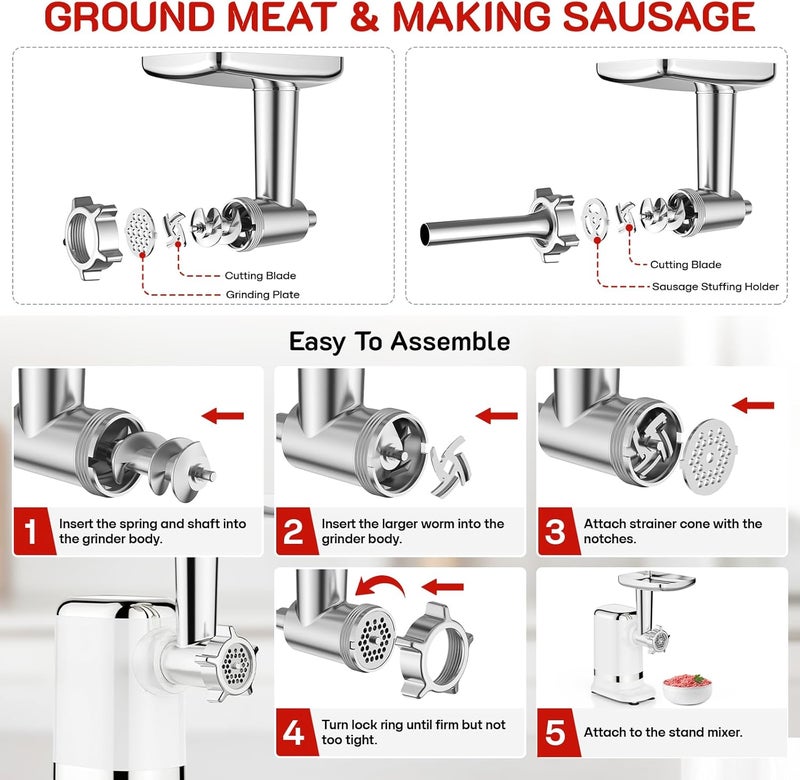 GROUND MEAT & MAKING SAUSAGE

Cutting Blade
Grinding Plate

Cutting Blade
Sausage Stuffing Holder

Easy To Assemble

1 Insert the spring and shaft into the grinder body.

2 Insert the larger worm into the grinder body.

3 Attach strainer cone with the notches.

4 Turn lock ring until firm but not too tight.

5 Attach to the stand mixer.